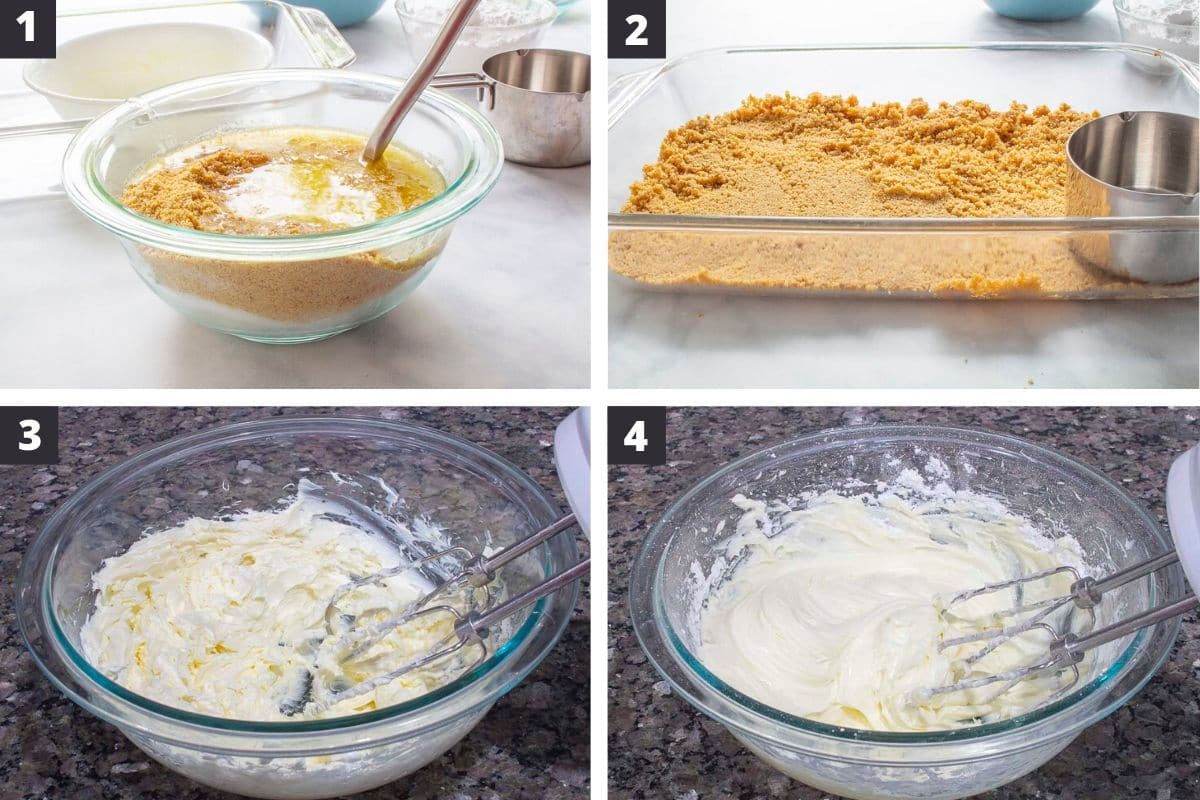 1
2
3
4